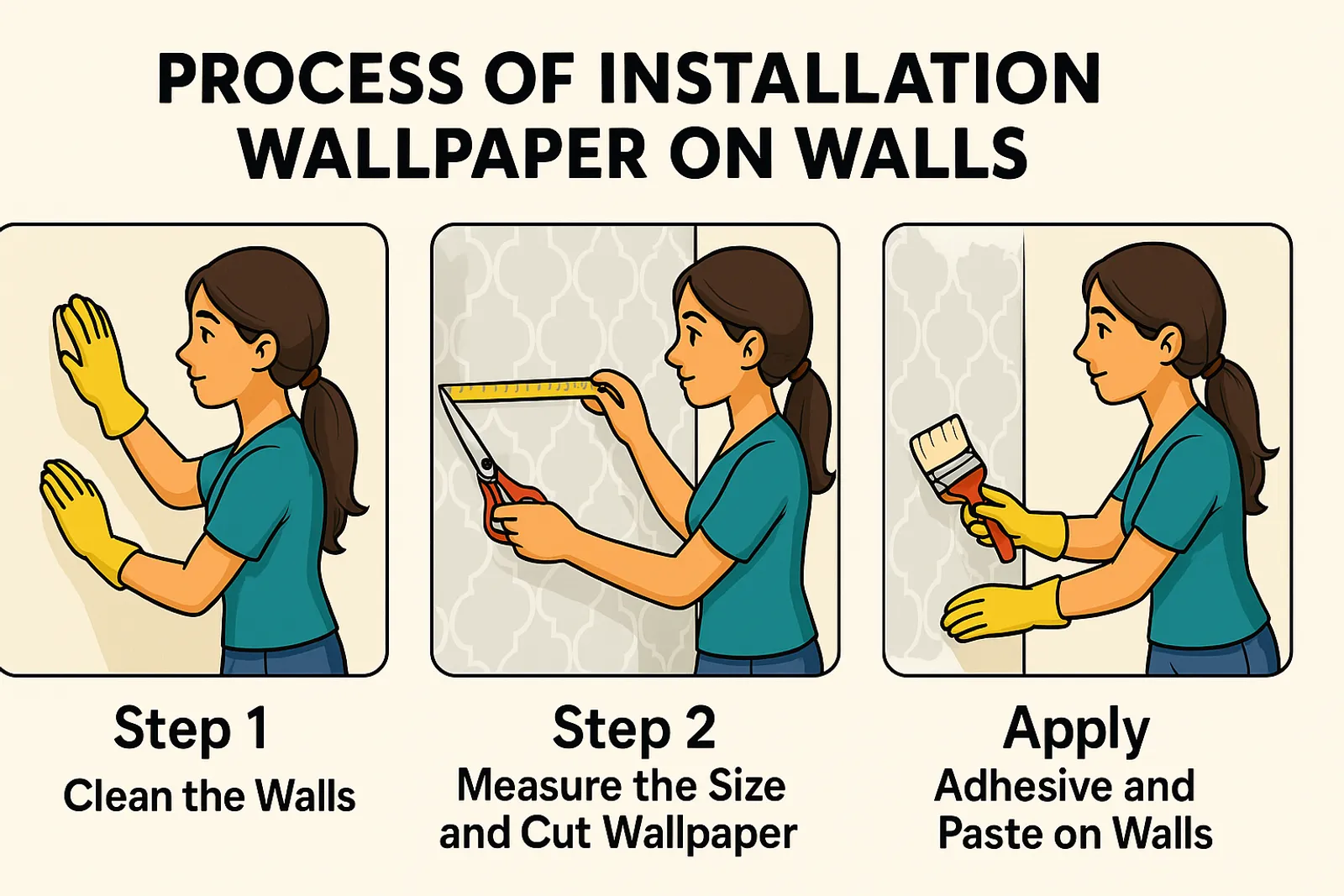 PROCESS OF INSTALLATION WALLPAPER ON WALLS

Step 1
Clean the Walls

Step 2
Measure the Size and Cut Wallpaper

Apply
Adhesive and Paste on Walls