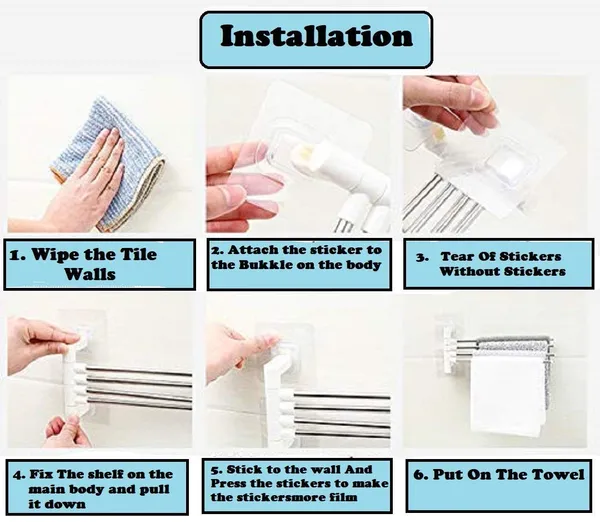 Installation

1. Wipe the Tile Walls

2. Attach the sticker to the Bukkle on the body

3. Tear Of Stickers Without Stickers

4. Fix The shelf on the main body and pull it down

5. Stick to the wall And Press the stickers to make the stickersmore film

6. Put On The Towel