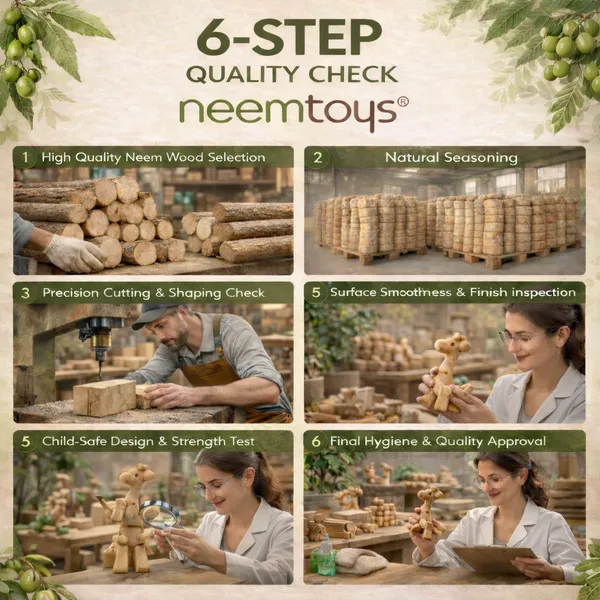 6-STEP
QUALITY CHECK
neemtoys®

1 High Quality Neem Wood Selection

2 Natural Seasoning

3 Precision Cutting & Shaping Check

5 Surface Smoothness & Finish inspection

5 Child-Safe Design & Strength Test

6 Final Hygiene & Quality Approval