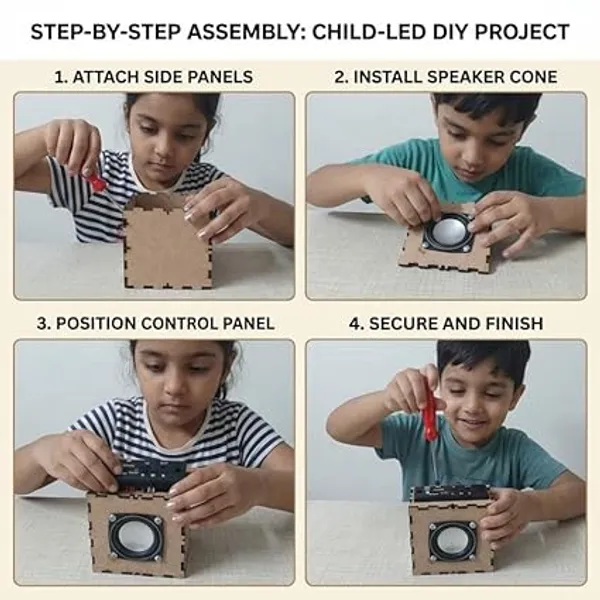 STEP-BY-STEP ASSEMBLY: CHILD-LED DIY PROJECT

1. ATTACH SIDE PANELS

2. INSTALL SPEAKER CONE

3. POSITION CONTROL PANEL

4. SECURE AND FINISH