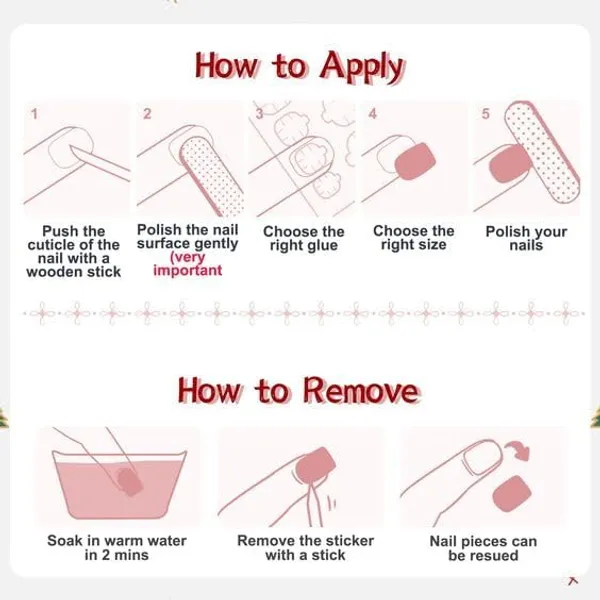 How to Apply

1
Push the cuticle of the nail with a wooden stick

2
Polish the nail surface gently (very important

3
Choose the right glue

4
Choose the right size

5
Polish your nails

How to Remove

Soak in warm water in 2 mins

Remove the sticker with a stick

Nail pieces can be resued