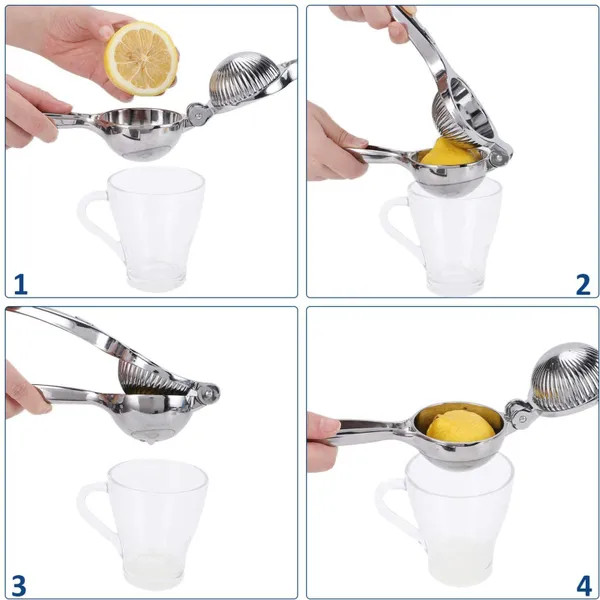 1

2

3

4