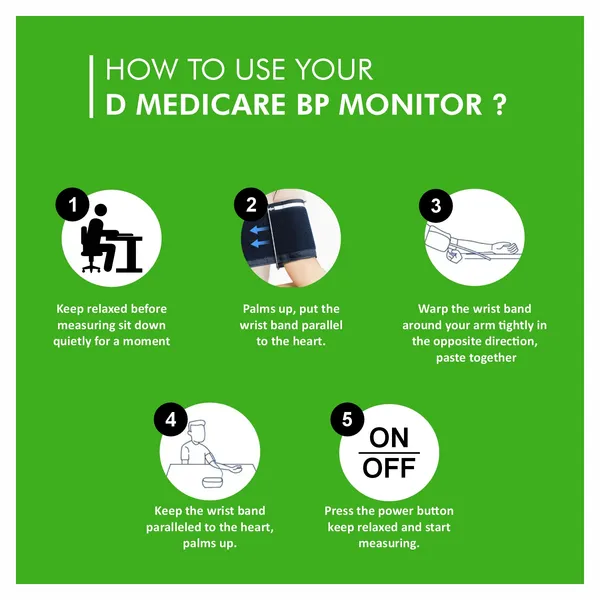 HOW TO USE YOUR
D MEDICARE BP MONITOR ?

1

Keep relaxed before measuring sit down quietly for a moment

2

Palms up, put the wrist band parallel to the heart.

3

Warp the wrist band around your arm tightly in the opposite direction, paste together

4

Keep the wrist band paralleled to the heart, palms up.

5

ON
OFF

Press the power button keep relaxed and start measuring.