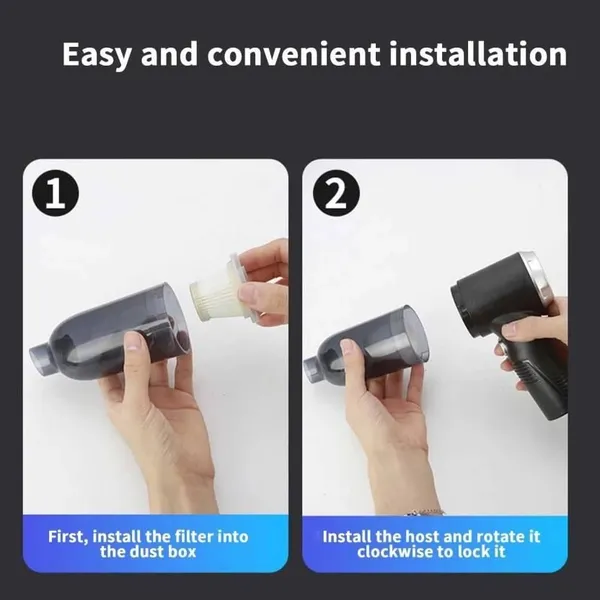 Easy and convenient installation

1

First, install the filter into the dust box

2

Install the host and rotate it clockwise to lock it