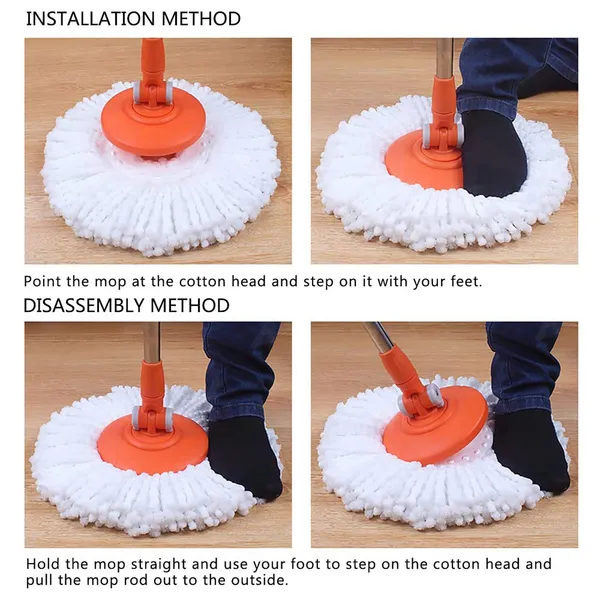 INSTALLATION METHOD

Point the mop at the cotton head and step on it with your feet.

DISASSEMBLY METHOD

Hold the mop straight and use your foot to step on the cotton head and pull the mop rod out to the outside.