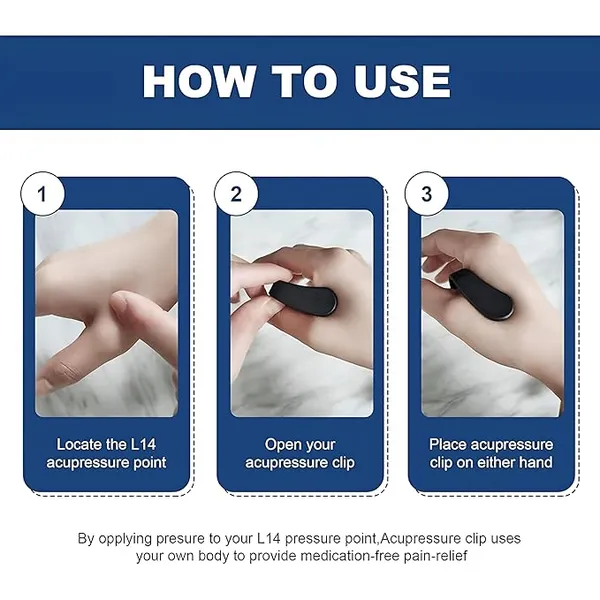 HOW TO USE

1

Locate the L14 acupressure point

2

Open your acupressure clip

3

Place acupressure clip on either hand

By opplying presure to your L14 pressure point,Acupressure clip uses your own body to provide medication-free pain-relief