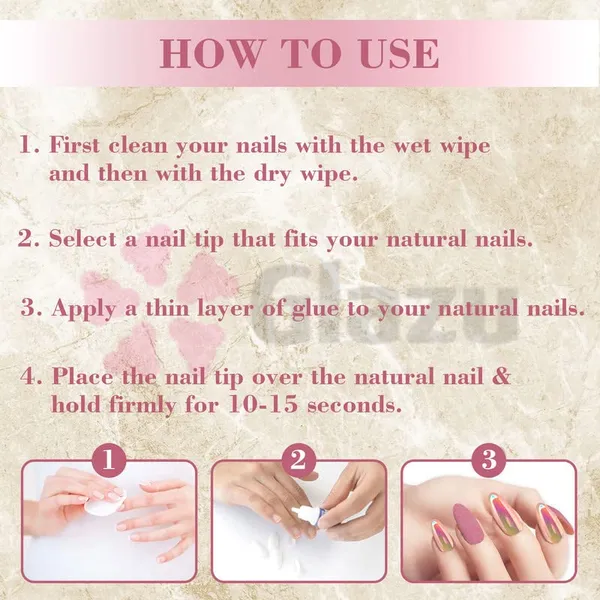 HOW TO USE

1. First clean your nails with the wet wipe and then with the dry wipe.

2. Select a nail tip that fits your natural nails.

3. Apply a thin layer of glue to your natural nails.

4. Place the nail tip over the natural nail & hold firmly for 10-15 seconds.

Glazu

1

2

3