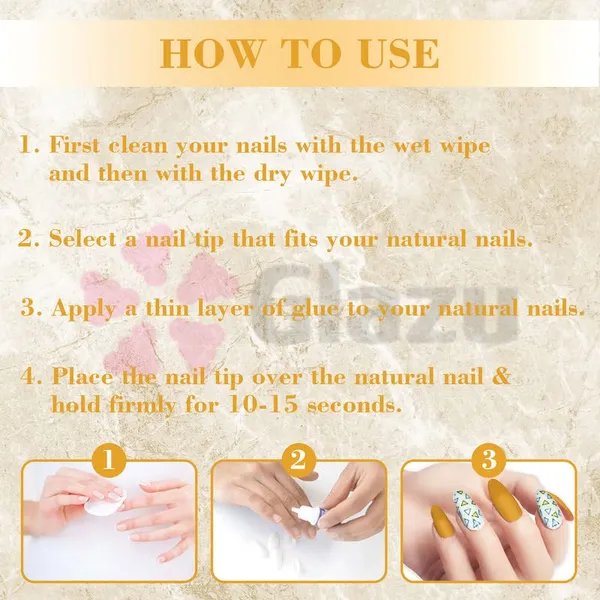 HOW TO USE

1. First clean your nails with the wet wipe and then with the dry wipe.

2. Select a nail tip that fits your natural nails.

3. Apply a thin layer of glue to your natural nails.

4. Place the nail tip over the natural nail & hold firmly for 10-15 seconds.

Glazu

1

2

3