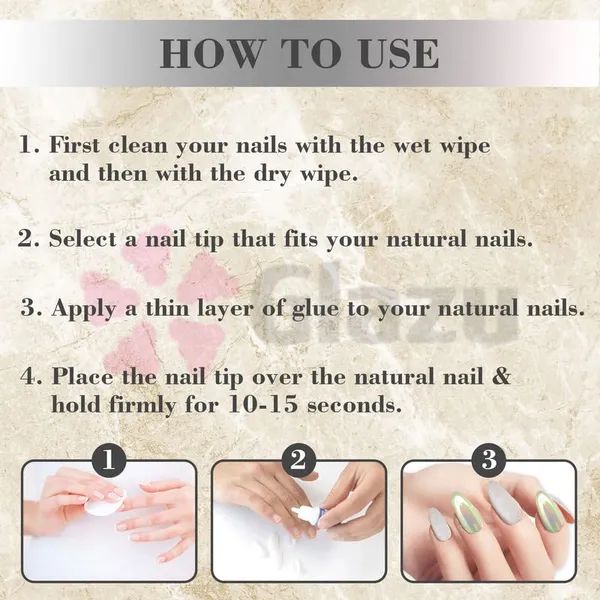 HOW TO USE

1. First clean your nails with the wet wipe and then with the dry wipe.

2. Select a nail tip that fits your natural nails.

3. Apply a thin layer of glue to your natural nails.

4. Place the nail tip over the natural nail & hold firmly for 10-15 seconds.

Glazu

1

2

3