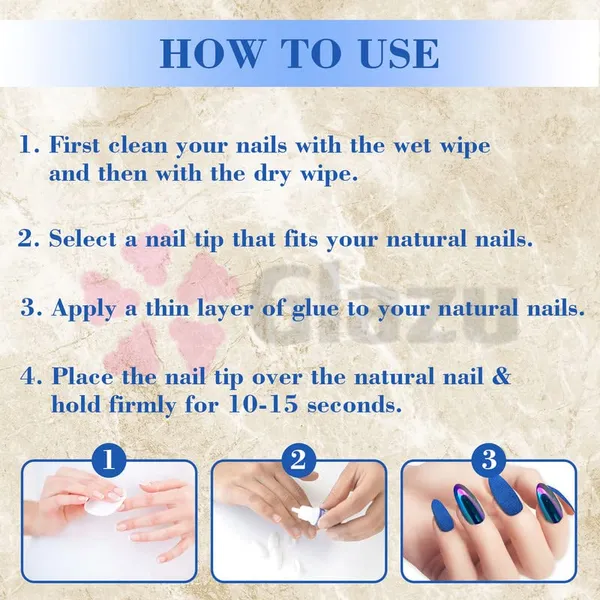 HOW TO USE

1. First clean your nails with the wet wipe and then with the dry wipe.

2. Select a nail tip that fits your natural nails.

3. Apply a thin layer of glue to your natural nails.

4. Place the nail tip over the natural nail & hold firmly for 10-15 seconds.

Glazu

1

2

3