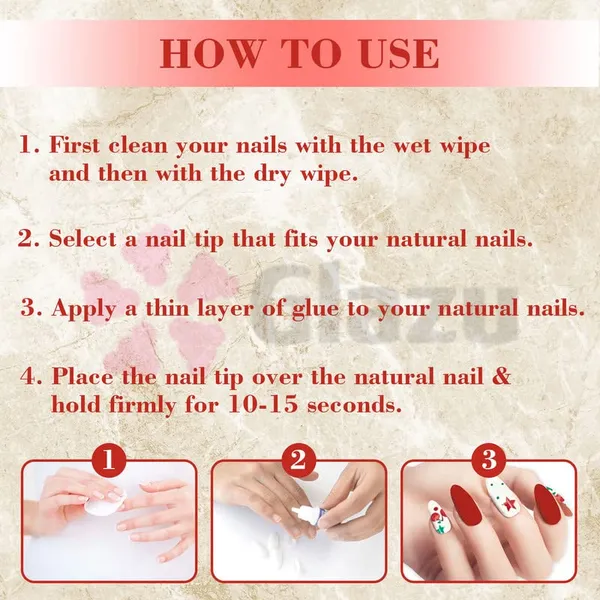 HOW TO USE

1. First clean your nails with the wet wipe and then with the dry wipe.

2. Select a nail tip that fits your natural nails.

3. Apply a thin layer of glue to your natural nails.

4. Place the nail tip over the natural nail & hold firmly for 10-15 seconds.

Glazu

1

2

3