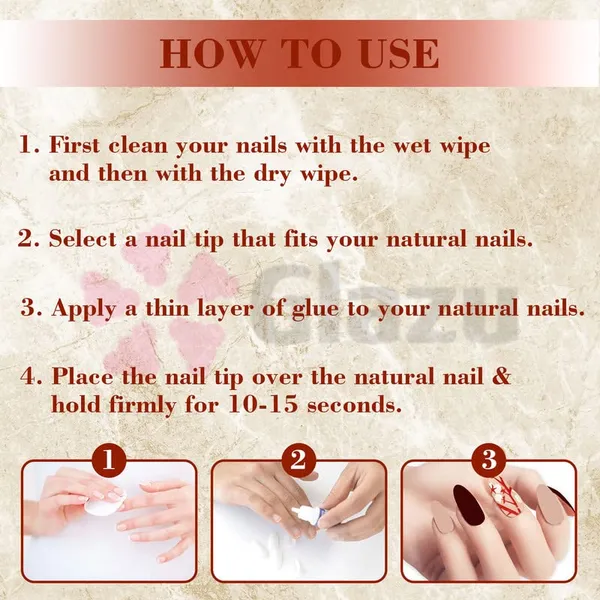 HOW TO USE

1. First clean your nails with the wet wipe and then with the dry wipe.

2. Select a nail tip that fits your natural nails.

3. Apply a thin layer of glue to your natural nails.

4. Place the nail tip over the natural nail & hold firmly for 10-15 seconds.

Glazu

1

2

3