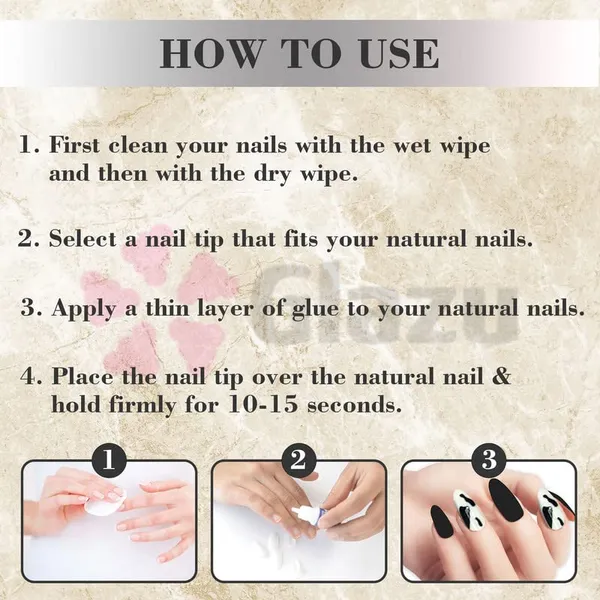 HOW TO USE

1. First clean your nails with the wet wipe and then with the dry wipe.

2. Select a nail tip that fits your natural nails.

3. Apply a thin layer of glue to your natural nails.

4. Place the nail tip over the natural nail & hold firmly for 10-15 seconds.

Glazu

1

2

3