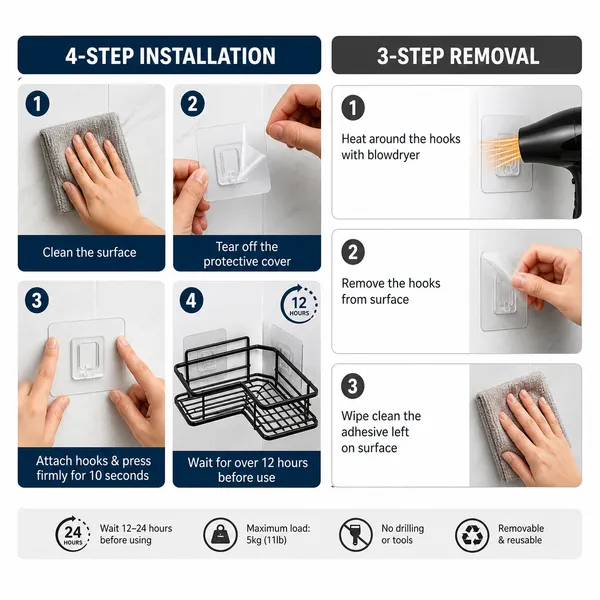 4-STEP INSTALLATION

1
Clean the surface

2
Tear off the protective cover

3
Attach hooks & press firmly for 10 seconds

4
12 HOURS
Wait for over 12 hours before use

3-STEP REMOVAL

1
Heat around the hooks with blowdryer

2
Remove the hooks from surface

3
Wipe clean the adhesive left on surface

24 HOURS
Wait 12–24 hours before using

Maximum load: 5kg (11lb)

No drilling or tools

Removable & reusable