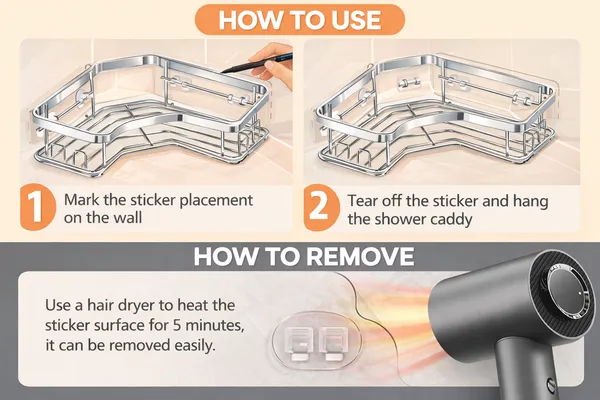 HOW TO USE

1 Mark the sticker placement on the wall

2 Tear off the sticker and hang the shower caddy

HOW TO REMOVE

Use a hair dryer to heat the sticker surface for 5 minutes, it can be removed easily.