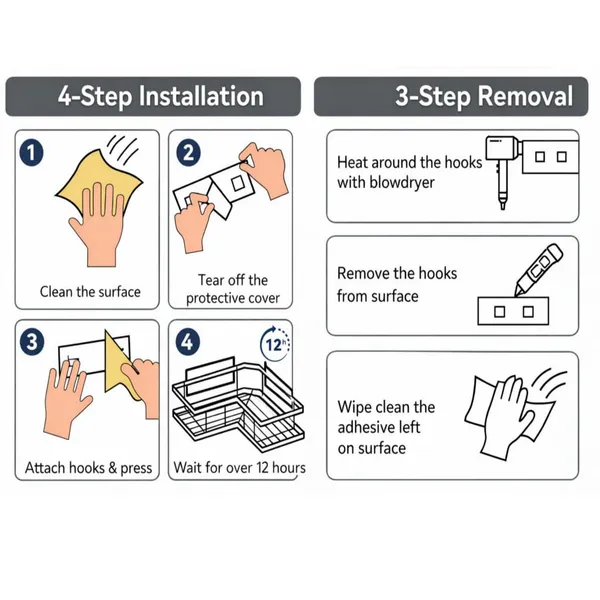 4-Step Installation

1
Clean the surface

2
Tear off the protective cover

3
Attach hooks & press

4
12h
Wait for over 12 hours

3-Step Removal

Heat around the hooks with blowdryer

Remove the hooks from surface

Wipe clean the adhesive left on surface