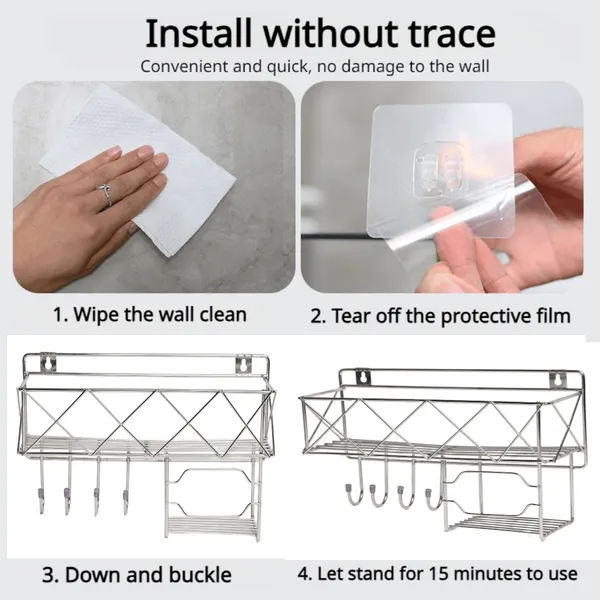 Install without trace

Convenient and quick, no damage to the wall

1. Wipe the wall clean

2. Tear off the protective film

3. Down and buckle

4. Let stand for 15 minutes to use