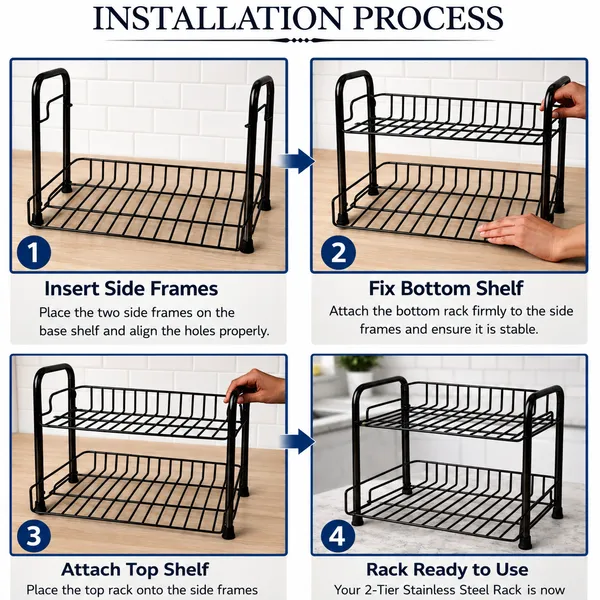 INSTALLATION PROCESS

1

Insert Side Frames

Place the two side frames on the base shelf and align the holes properly.

2

Fix Bottom Shelf

Attach the bottom rack firmly to the side frames and ensure it is stable.

3

Attach Top Shelf

Place the top rack onto the side frames

4

Rack Ready to Use

Your 2-Tier Stainless Steel Rack is now