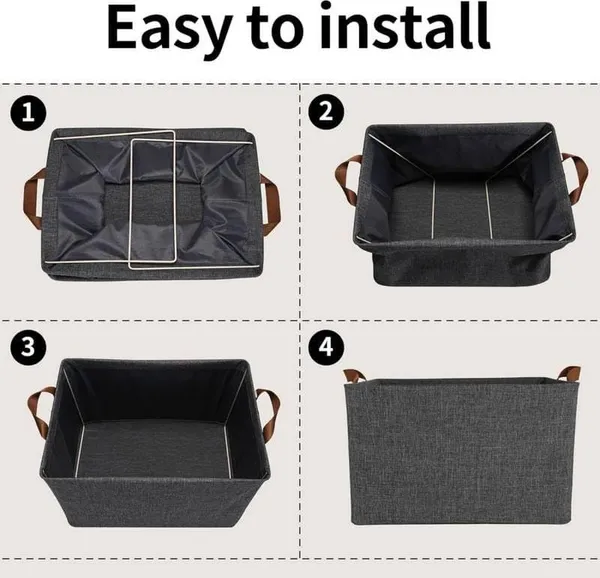 Easy to install

1

2

3

4