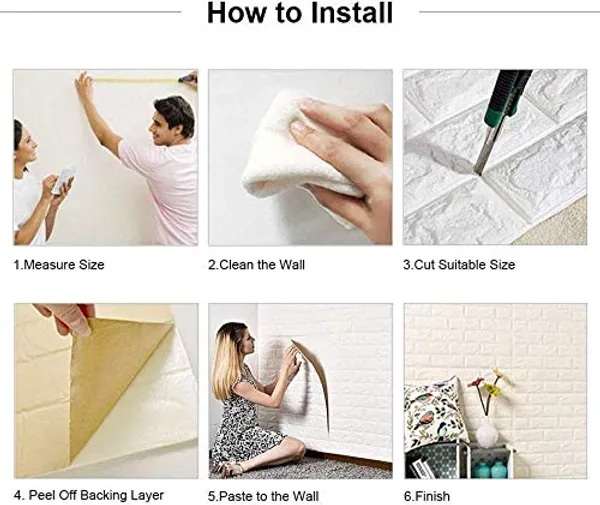 How to Install

1.Measure Size

2.Clean the Wall

3.Cut Suitable Size

4. Peel Off Backing Layer

5.Paste to the Wall

6.Finish