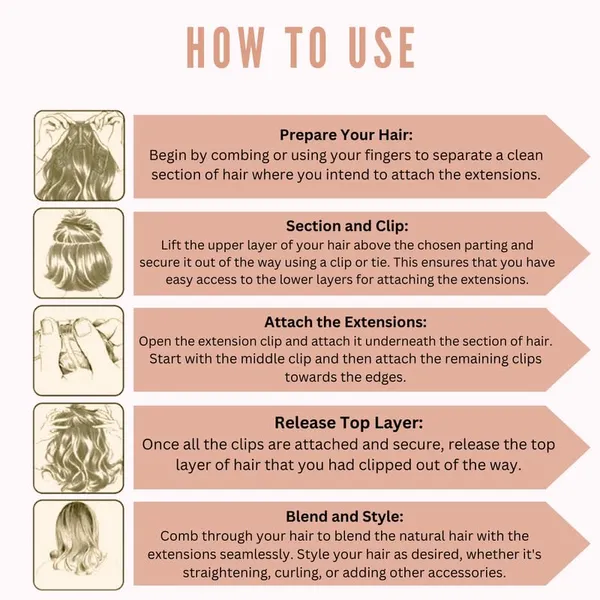 HOW TO USE

Prepare Your Hair:
Begin by combing or using your fingers to separate a clean section of hair where you intend to attach the extensions.

Section and Clip:
Lift the upper layer of your hair above the chosen parting and secure it out of the way using a clip or tie. This ensures that you have easy access to the lower layers for attaching the extensions.

Attach the Extensions:
Open the extension clip and attach it underneath the section of hair. Start with the middle clip and then attach the remaining clips towards the edges.

Release Top Layer:
Once all the clips are attached and secure, release the top layer of hair that you had clipped out of the way.

Blend and Style:
Comb through your hair to blend the natural hair with the extensions seamlessly. Style your hair as desired, whether it's straightening, curling, or adding other accessories.