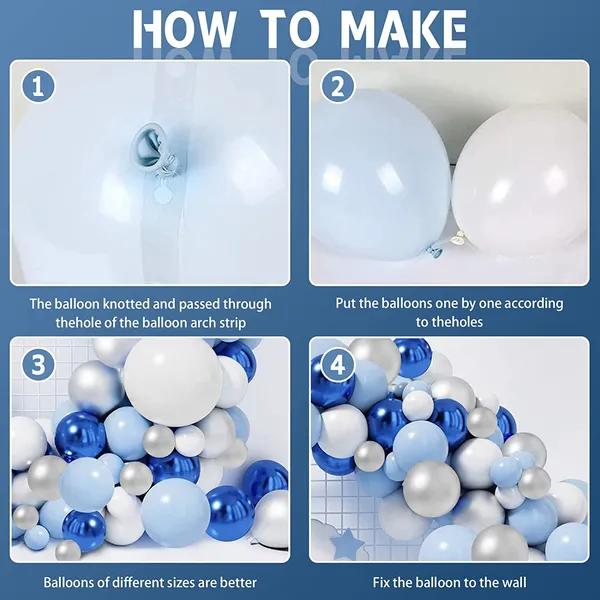 HOW TO MAKE

1

The balloon knotted and passed through thehole of the balloon arch strip

2

Put the balloons one by one according to theholes

3

Balloons of different sizes are better

4

Fix the balloon to the wall