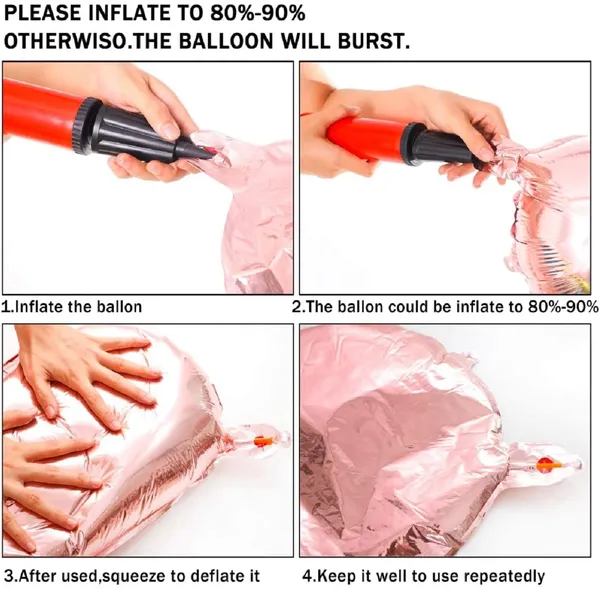 PLEASE INFLATE TO 80%-90%
OTHERWISO.THE BALLOON WILL BURST.

1.Inflate the ballon

2.The ballon could be inflate to 80%-90%

3.After used,squeeze to deflate it

4.Keep it well to use repeatedly