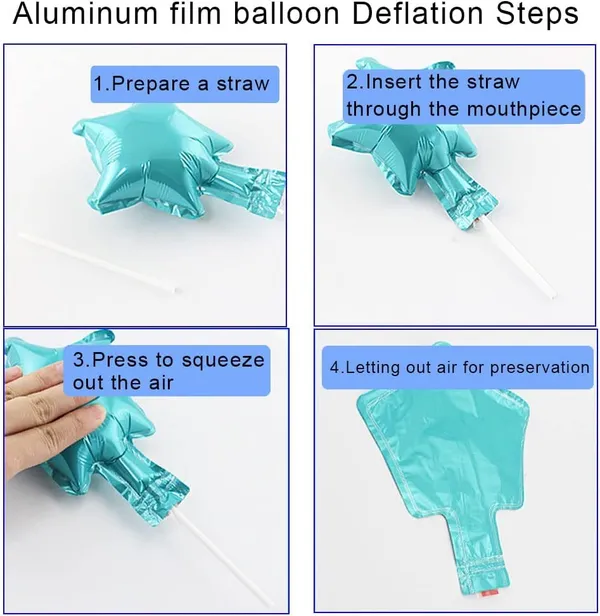 Aluminum film balloon Deflation Steps

1.Prepare a straw

2.Insert the straw through the mouthpiece

3.Press to squeeze out the air

4.Letting out air for preservation