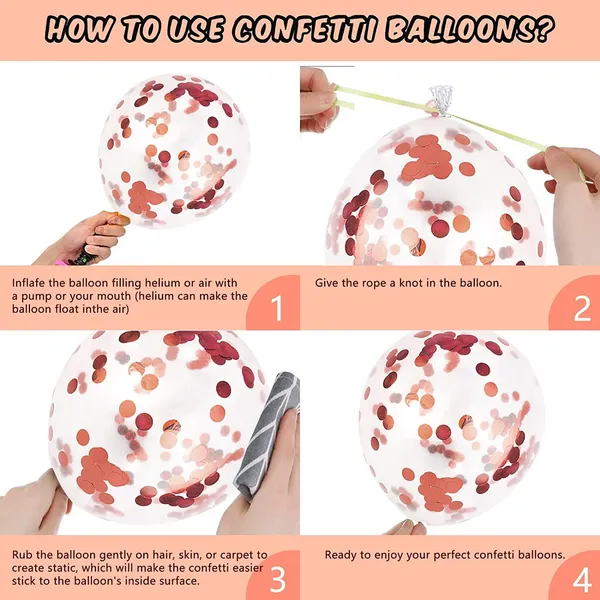 HOW TO USE CONFETTI BALLOONS?

Inflafe the balloon filling helium or air with a pump or your mouth (helium can make the balloon float inthe air)

1

Give the rope a knot in the balloon.

2

Rub the balloon gently on hair, skin, or carpet to create static, which will make the confetti easier stick to the balloon's inside surface.

3

Ready to enjoy your perfect confetti balloons.

4