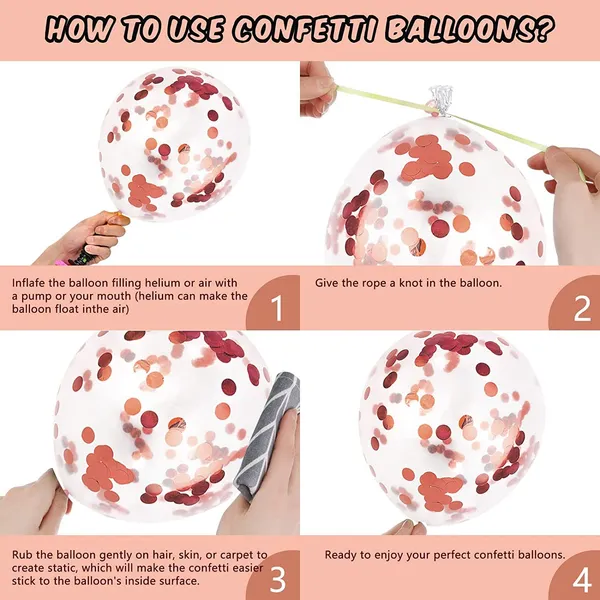 HOW TO USE CONFETTI BALLOONS?

Inflafe the balloon filling helium or air with a pump or your mouth (helium can make the balloon float inthe air)

1

Give the rope a knot in the balloon.

2

Rub the balloon gently on hair, skin, or carpet to create static, which will make the confetti easier stick to the balloon's inside surface.

3

Ready to enjoy your perfect confetti balloons.

4