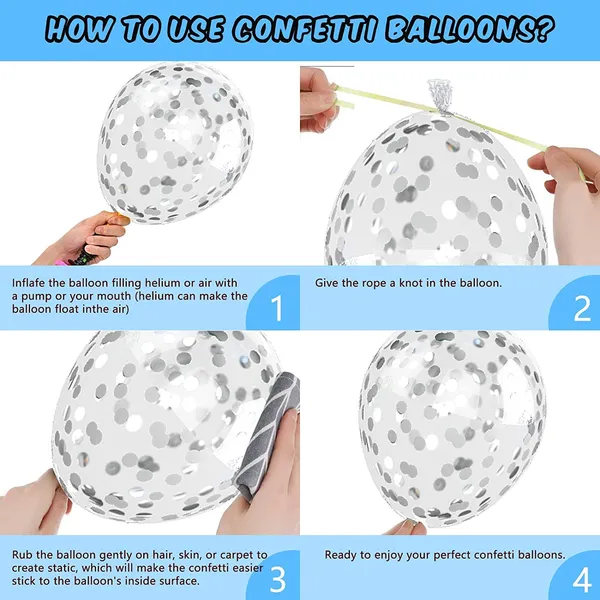 HOW TO USE CONFETTI BALLOONS?

Inflafe the balloon filling helium or air with a pump or your mouth (helium can make the balloon float inthe air)

1

Give the rope a knot in the balloon.

2

Rub the balloon gently on hair, skin, or carpet to create static, which will make the confetti easier stick to the balloon's inside surface.

3

Ready to enjoy your perfect confetti balloons.

4