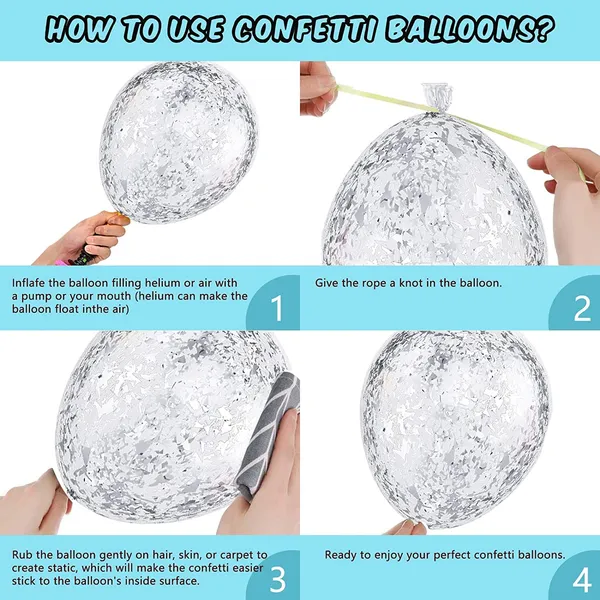 HOW TO USE CONFETTI BALLOONS?

Inflafe the balloon filling helium or air with a pump or your mouth (helium can make the balloon float inthe air)

1

Give the rope a knot in the balloon.

2

Rub the balloon gently on hair, skin, or carpet to create static, which will make the confetti easier stick to the balloon's inside surface.

3

Ready to enjoy your perfect confetti balloons.

4