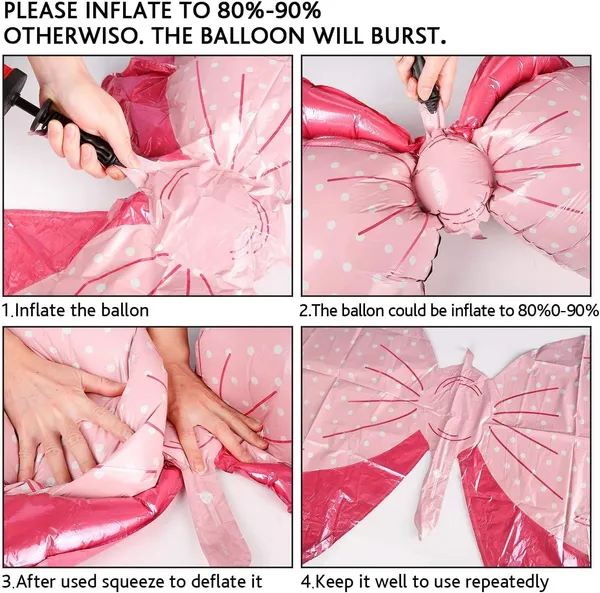 PLEASE INFLATE TO 80%-90% OTHERWISO. THE BALLOON WILL BURST.

1.Inflate the ballon

2.The ballon could be inflate to 80%0-90%

3.After used squeeze to deflate it

4.Keep it well to use repeatedly