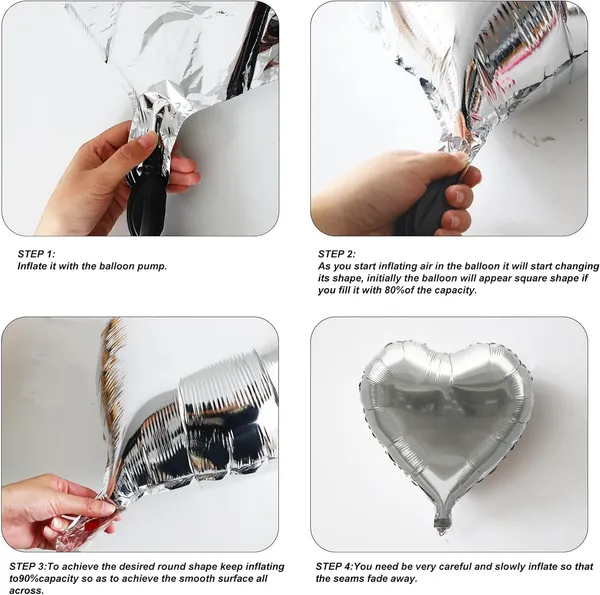 STEP 1:
Inflate it with the balloon pump.

STEP 2:
As you start inflating air in the balloon it will start changing its shape, initially the balloon will appear square shape if you fill it with 80%of the capacity.

STEP 3:To achieve the desired round shape keep inflating to90%capacity so as to achieve the smooth surface all across.

STEP 4:You need be very careful and slowly inflate so that the seams fade away.