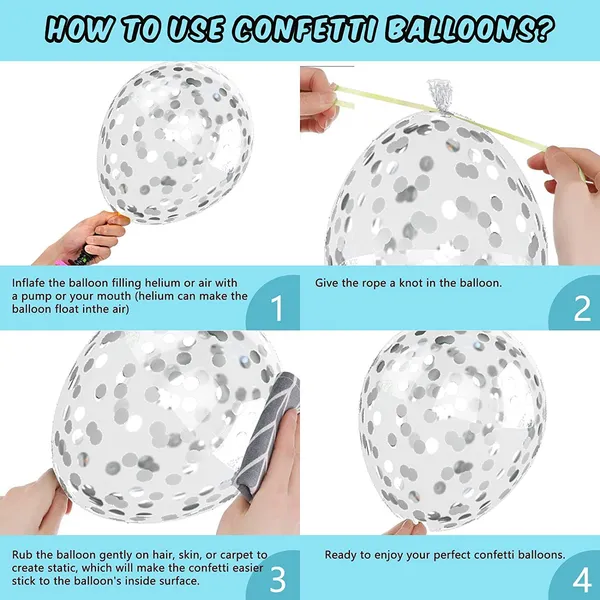 HOW TO USE CONFETTI BALLOONS?

Inflafe the balloon filling helium or air with a pump or your mouth (helium can make the balloon float inthe air)

1

Give the rope a knot in the balloon.

2

Rub the balloon gently on hair, skin, or carpet to create static, which will make the confetti easier stick to the balloon's inside surface.

3

Ready to enjoy your perfect confetti balloons.

4