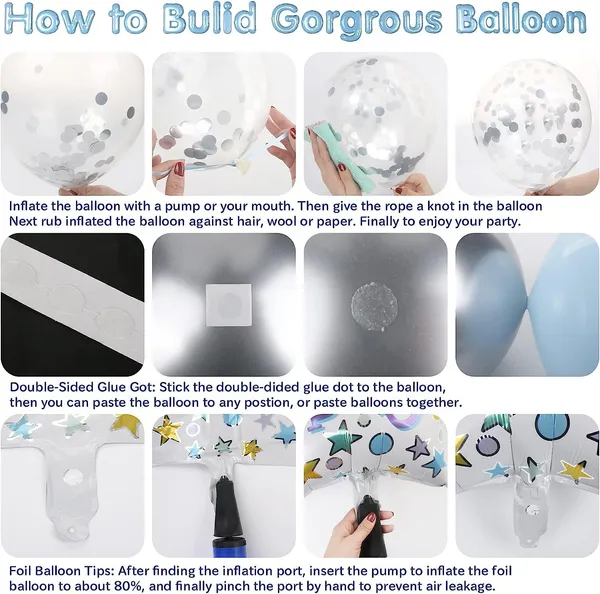 How to Bulid Gorgrous Balloon

Inflate the balloon with a pump or your mouth. Then give the rope a knot in the balloon Next rub inflated the balloon against hair, wool or paper. Finally to enjoy your party.

Double-Sided Glue Got: Stick the double-dided glue dot to the balloon, then you can paste the balloon to any postion, or paste balloons together.

Foil Balloon Tips: After finding the inflation port, insert the pump to inflate the foil balloon to about 80%, and finally pinch the port by hand to prevent air leakage.