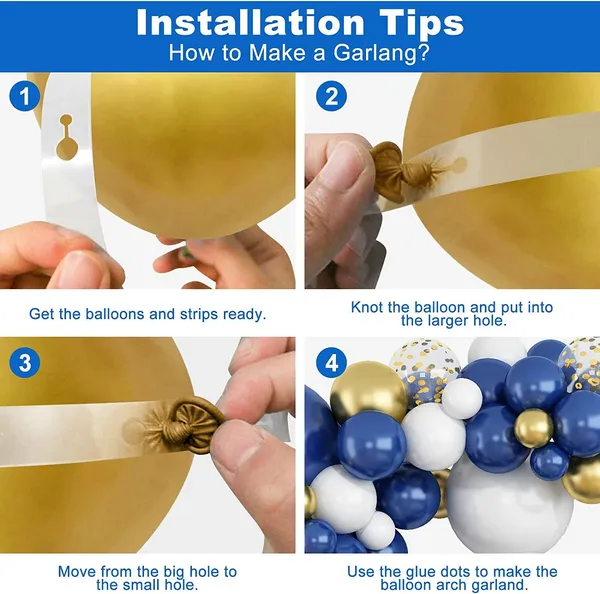 Installation Tips
How to Make a Garlang?

1

Get the balloons and strips ready.

2

Knot the balloon and put into the larger hole.

3

Move from the big hole to the small hole.

4

Use the glue dots to make the balloon arch garland.