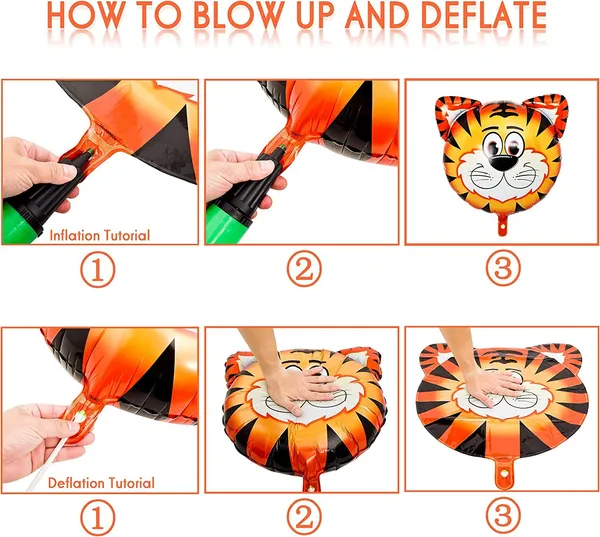 HOW TO BLOW UP AND DEFLATE

Inflation Tutorial

①

②

③

Deflation Tutorial

①

②

③