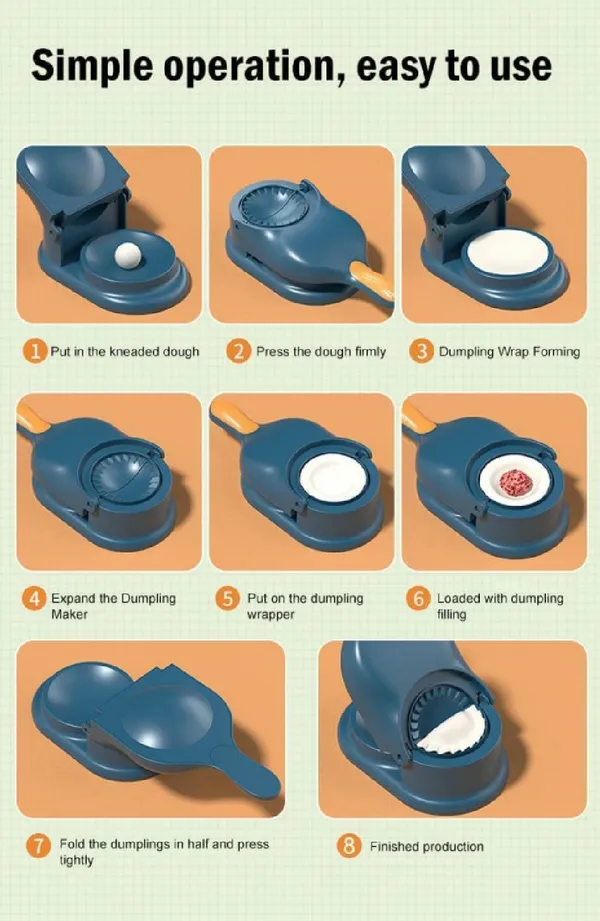 Simple operation, easy to use

1 Put in the kneaded dough

2 Press the dough firmly

3 Dumpling Wrap Forming

4 Expand the Dumpling Maker

5 Put on the dumpling wrapper

6 Loaded with dumpling filling

7 Fold the dumplings in half and press tightly

8 Finished production