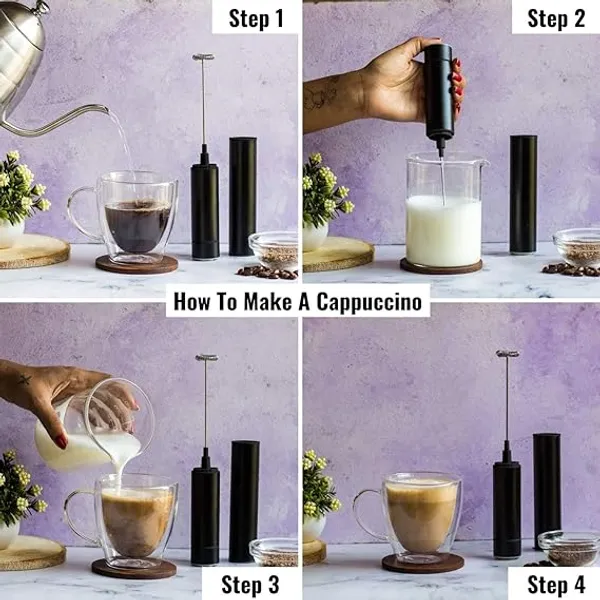 Step 1

Step 2

How To Make A Cappuccino

Step 3

Step 4