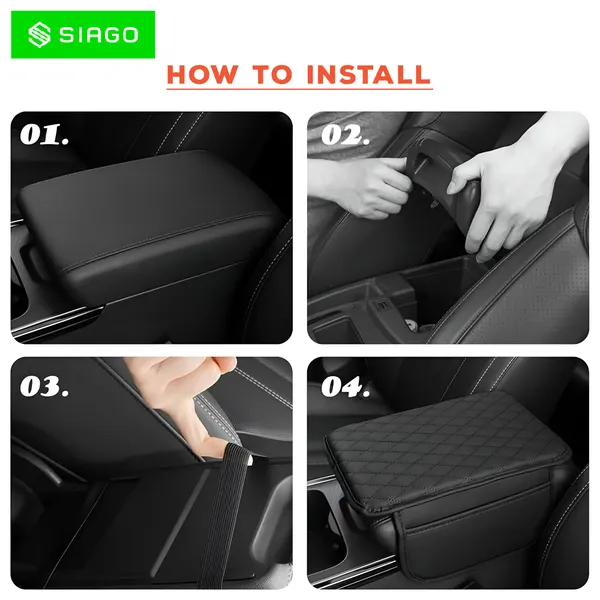 SIAGO

HOW TO INSTALL

01.

02.

03.

04.