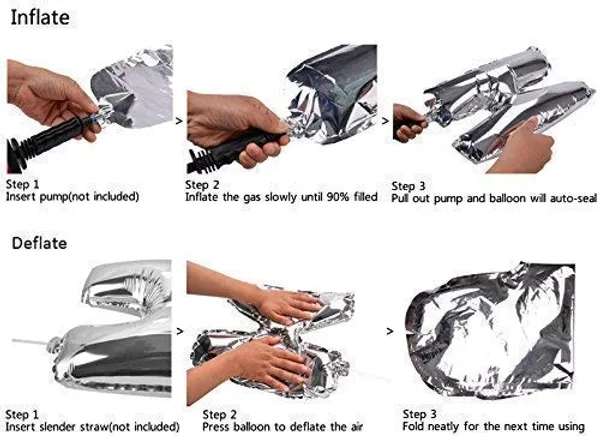 Inflate

>

>

Step 1
Insert pump(not included)

Step 2
Inflate the gas slowly until 90% filled

Step 3
Pull out pump and balloon will auto-seal

Deflate

>

>

Step 1
Insert slender straw(not included)

Step 2
Press balloon to deflate the air

Step 3
Fold neatly for the next time using