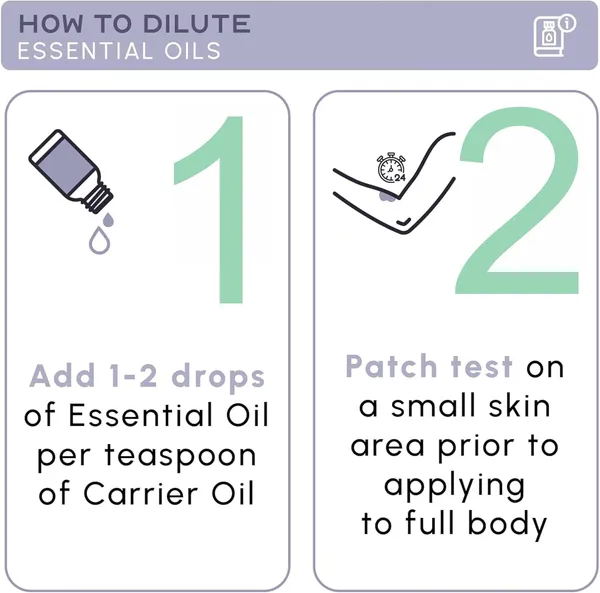 HOW TO DILUTE
ESSENTIAL OILS

1

Add 1-2 drops of Essential Oil per teaspoon of Carrier Oil

24

2

Patch test on a small skin area prior to applying to full body