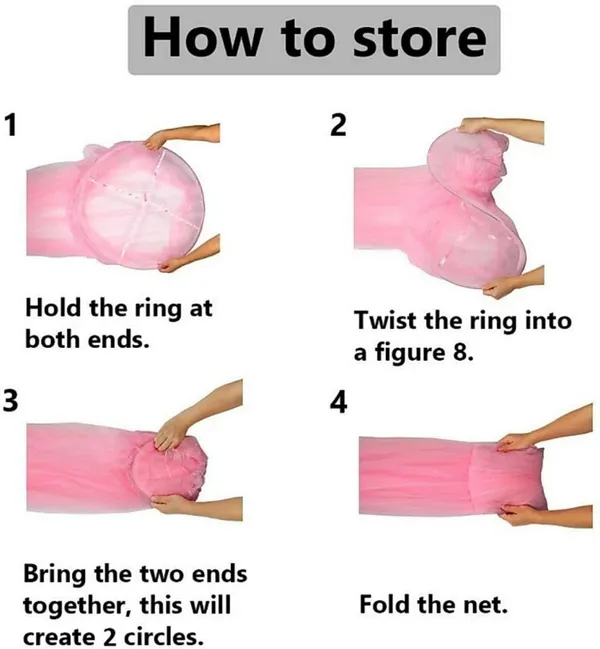 How to store

1

Hold the ring at both ends.

2

Twist the ring into a figure 8.

3

Bring the two ends together, this will create 2 circles.

4

Fold the net.