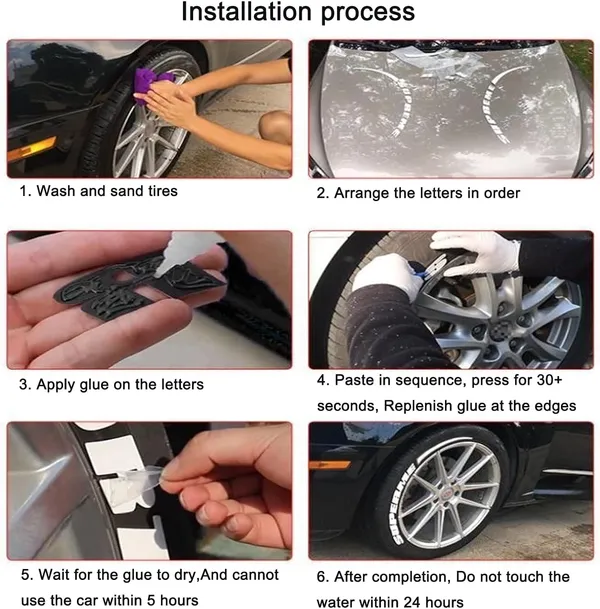 Installation process

1. Wash and sand tires

2. Arrange the letters in order

3. Apply glue on the letters

4. Paste in sequence, press for 30+ seconds, Replenish glue at the edges

5. Wait for the glue to dry,And cannot use the car within 5 hours

6. After completion, Do not touch the water within 24 hours