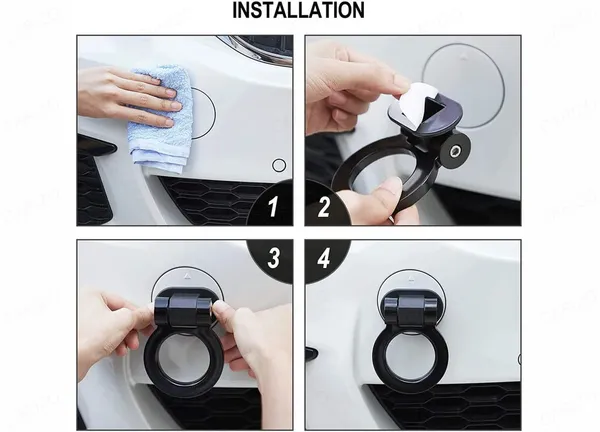 INSTALLATION

1

2

3

4