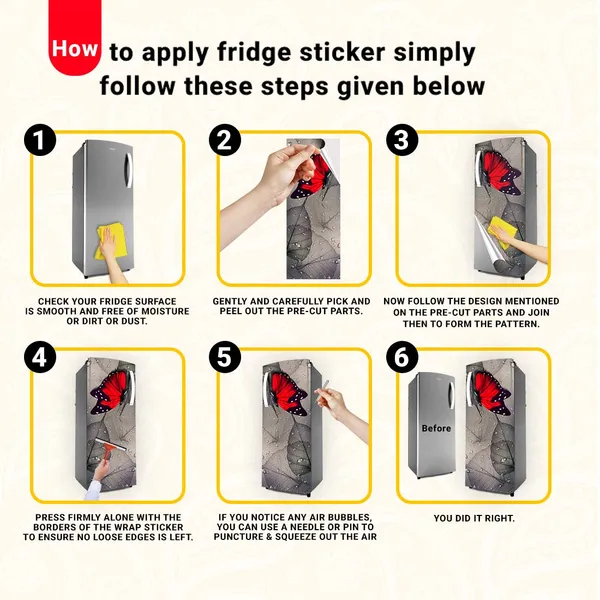 How to apply fridge sticker simply follow these steps given below

1

CHECK YOUR FRIDGE SURFACE IS SMOOTH AND FREE OF MOISTURE OR DIRT OR DUST.

2

GENTLY AND CAREFULLY PICK AND PEEL OUT THE PRE-CUT PARTS.

3

NOW FOLLOW THE DESIGN MENTIONED ON THE PRE-CUT PARTS AND JOIN THEN TO FORM THE PATTERN.

4

PRESS FIRMLY ALONE WITH THE BORDERS OF THE WRAP STICKER TO ENSURE NO LOOSE EDGES IS LEFT.

5

IF YOU NOTICE ANY AIR BUBBLES, YOU CAN USE A NEEDLE OR PIN TO PUNCTURE & SQUEEZE OUT THE AIR

6

Before

YOU DID IT RIGHT.