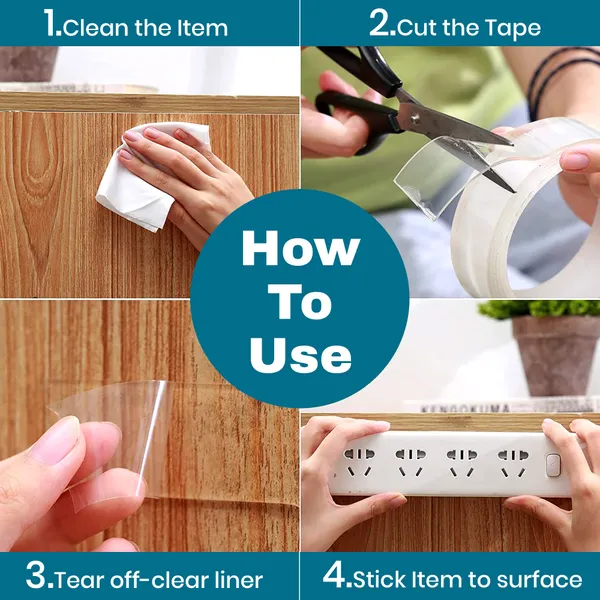 1.Clean the Item

2.Cut the Tape

How To Use

KENGOKUMA

3.Tear off-clear liner

4.Stick Item to surface