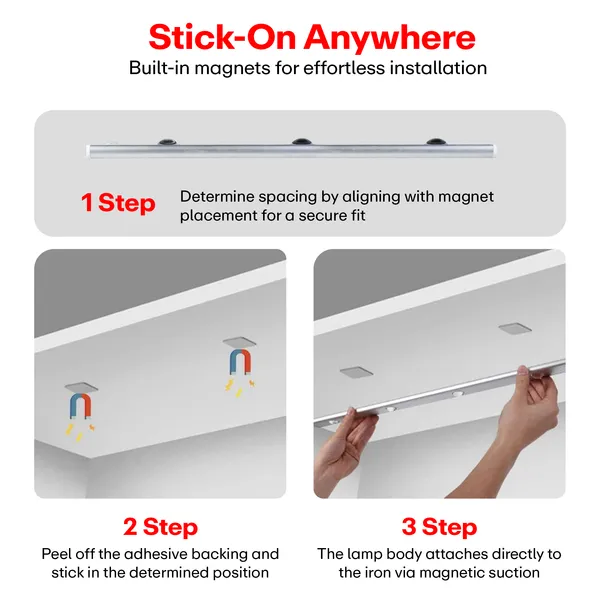 Stick-On Anywhere
Built-in magnets for effortless installation

1 Step
Determine spacing by aligning with magnet placement for a secure fit

2 Step
Peel off the adhesive backing and stick in the determined position

3 Step
The lamp body attaches directly to the iron via magnetic suction