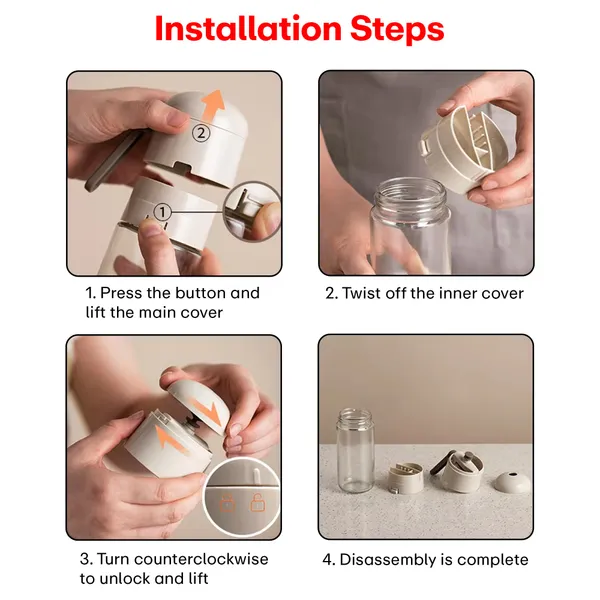 Installation Steps

2

1

1. Press the button and lift the main cover

2. Twist off the inner cover

3. Turn counterclockwise to unlock and lift

4. Disassembly is complete